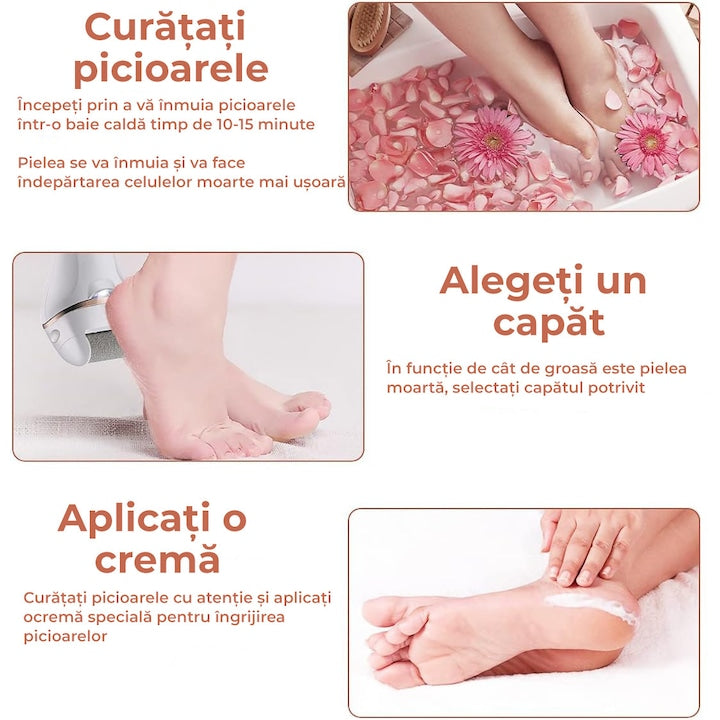 Curățați picioarele

Începeți prin a vă înmuia picioarele într-o baie caldă timp de 10-15 minute

Pielea se va înmuia și va face îndepărtarea celulelor moarte mai ușoară

Alegeți un capăt

În funcție de cât de groasă este pielea moartă, selectați capătul potrivit

Aplicați o cremă

Curățați picioarele cu atenție și aplicați ocremă specială pentru îngrijirea picioarelor